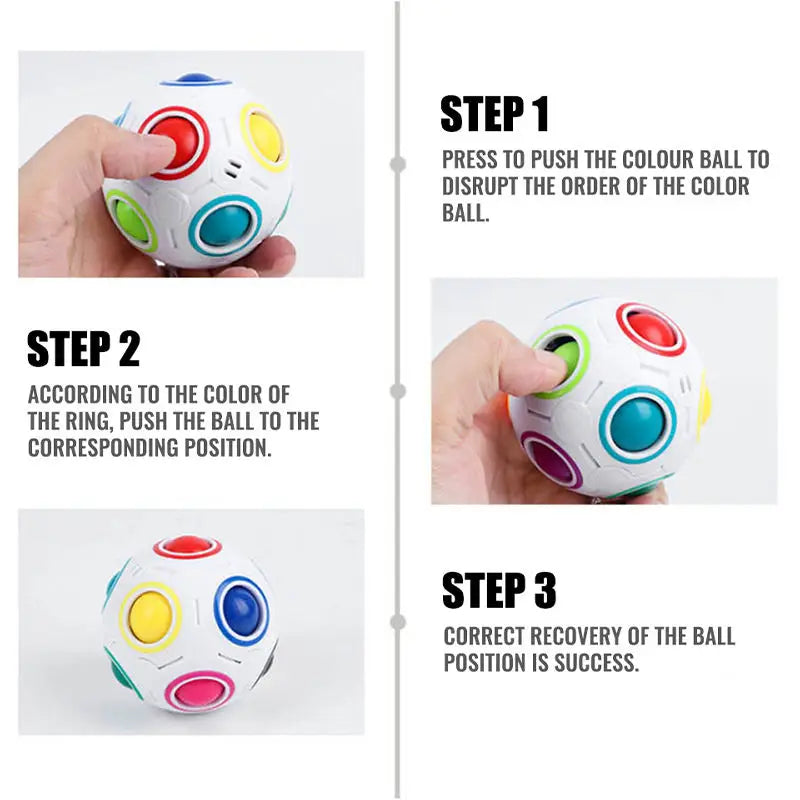 STEP 1

PRESS TO PUSH THE COLOUR BALL TO DISRUPT THE ORDER OF THE COLOR BALL.

STEP 2

ACCORDING TO THE COLOR OF THE RING, PUSH THE BALL TO THE CORRESPONDING POSITION.

STEP 3

CORRECT RECOVERY OF THE BALL POSITION IS SUCCESS.